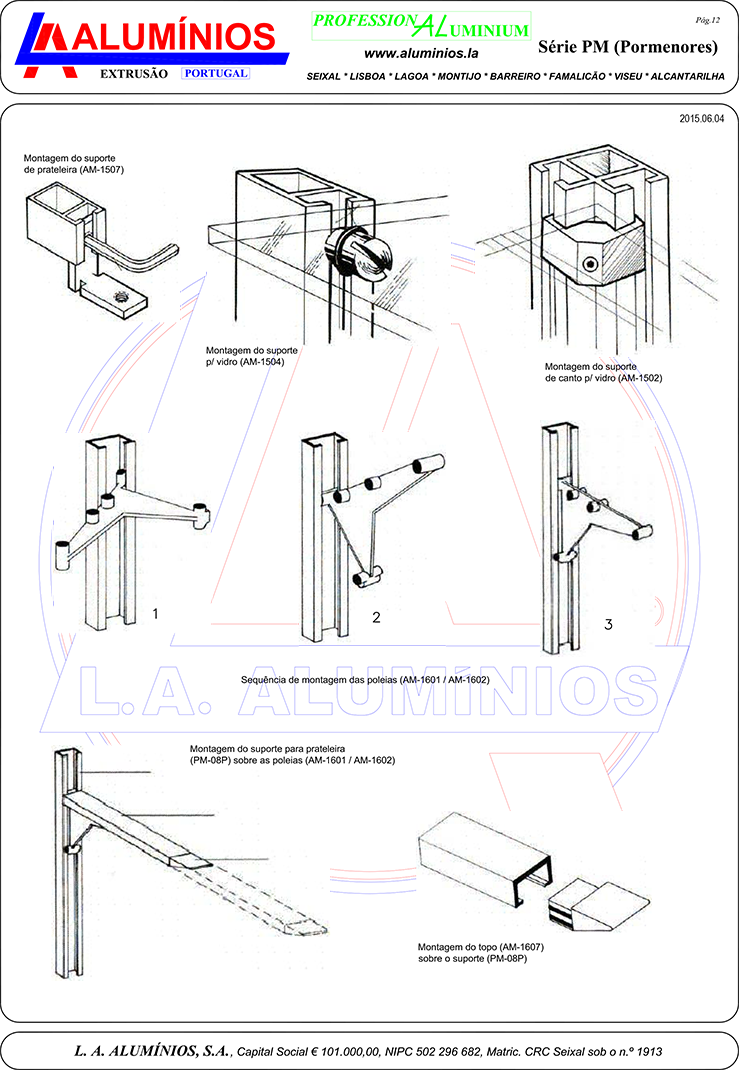 ALUMÍNIOS
EXTRUSÃO PORTUGAL

PROFESSIONALUMINIUM
www.aluminios.la

Pág.12
Série PM (Pormenores)

SEIXAL * LISBOA * LAGOA * MONTIJO * BARREIRO * FAMALICÃO * VISEU * ALCANTARILHA

2015.06.04

Montagem do suporte de prateleira (AM-1507)

Montagem do suporte p/ vidro (AM-1504)

Montagem do suporte de canto p/ vidro (AM-1502)

1

2

3

Sequência de montagem das poleias (AM-1601 / AM-1602)

L.A. ALUMÍNIOS

Montagem do suporte para prateleira (PM-08P) sobre as poleias (AM-1601 / AM-1602)

Montagem do topo (AM-1607) sobre o suporte (PM-08P)

L. A. ALUMÍNIOS, S.A., Capital Social € 101.000,00, NIPC 502 296 682, Matric. CRC Seixal sob o n.º 1913